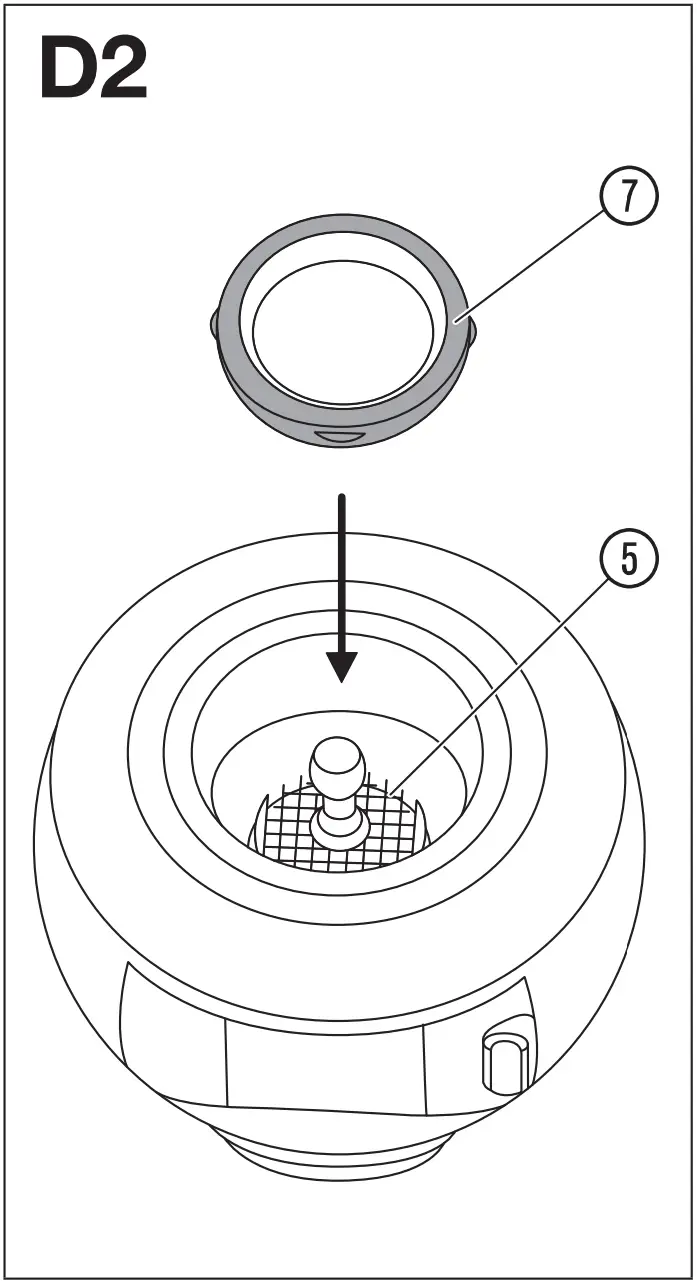 D2

7

5