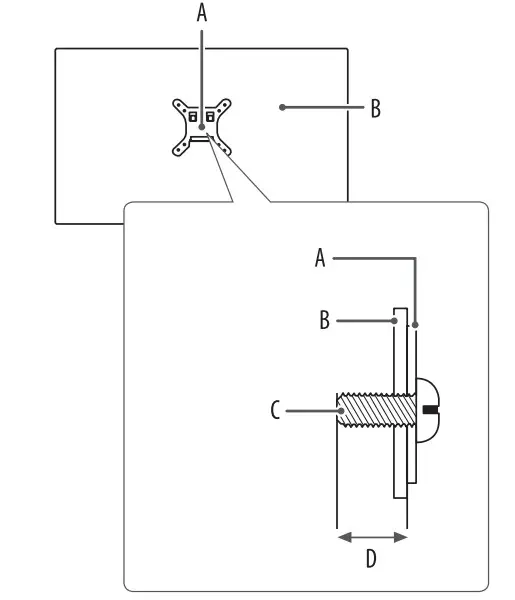 A
B
A
B
C
D