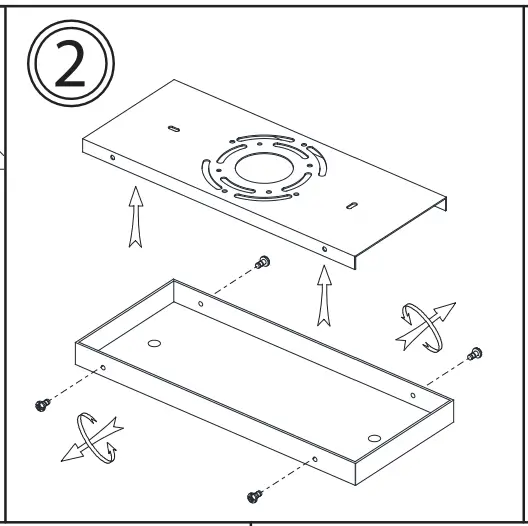 2