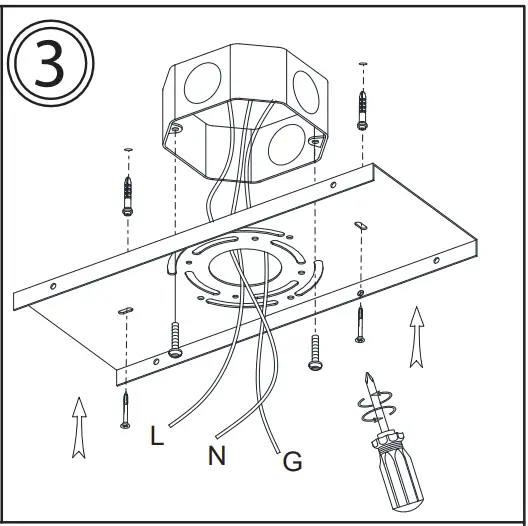 3

L

N

G