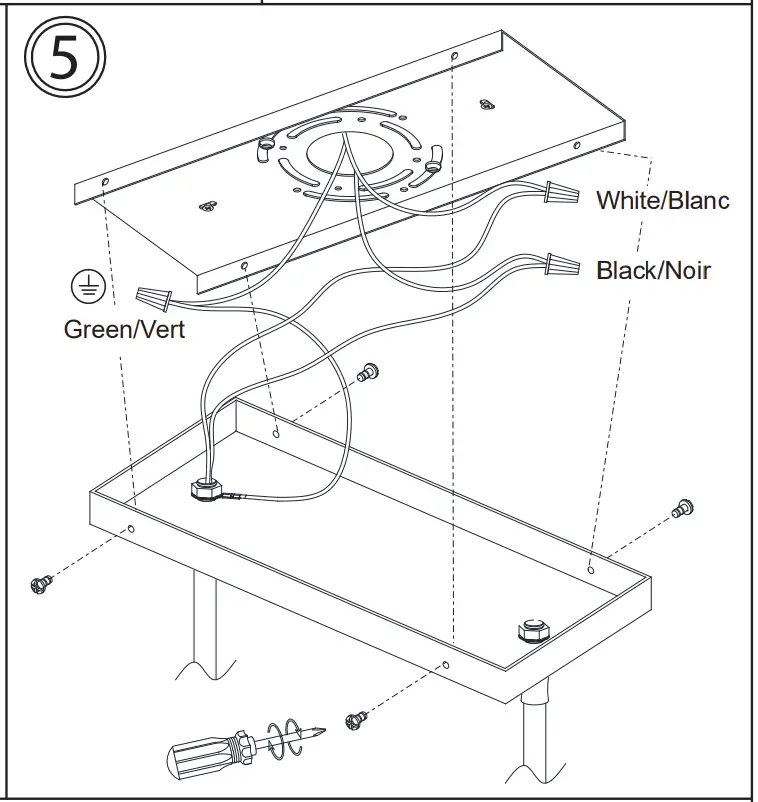 5

White/Blanc

Black/Noir

Green/Vert