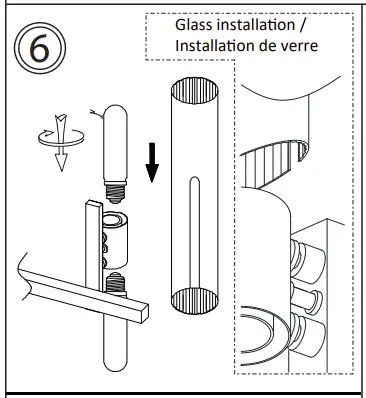 6

Glass installation /
Installation de verre