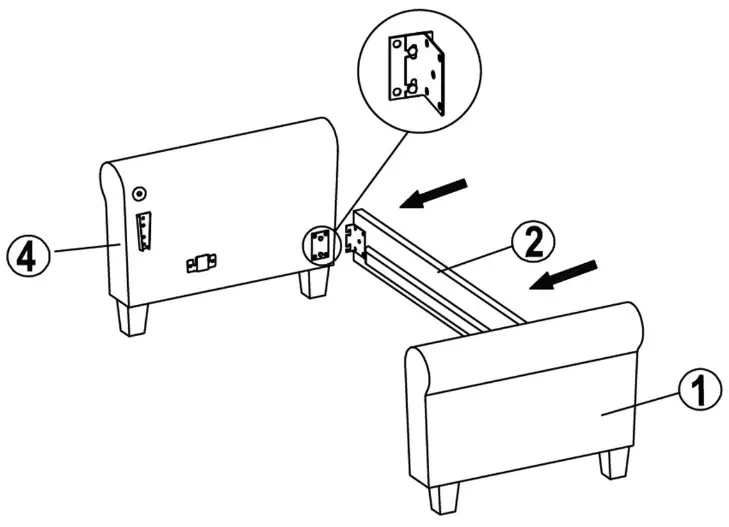 4

2

1