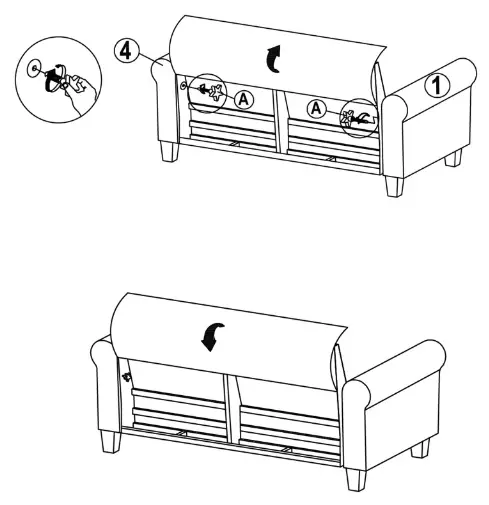 4
A
A
1