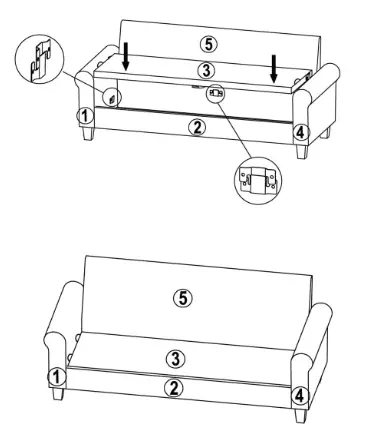 5
3
1
2
4

5
3
1
2
4