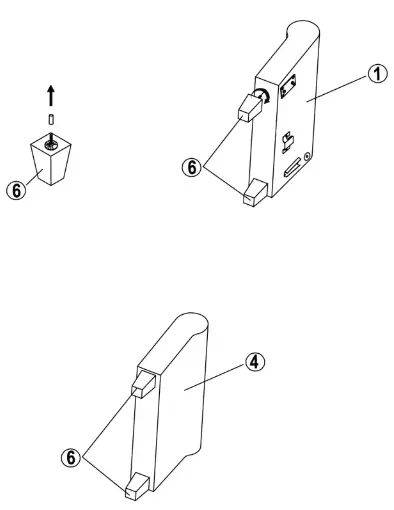 6
6
1
4
6