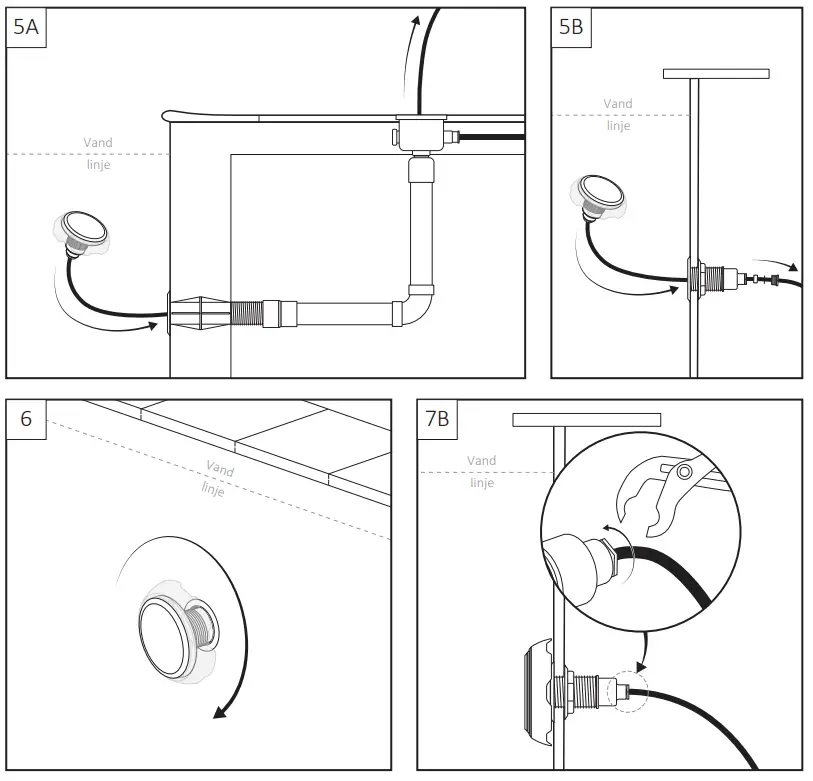 5A

Vand
linje

5B

Vand
linje

6

Vand
linje

7B

Vand
linje