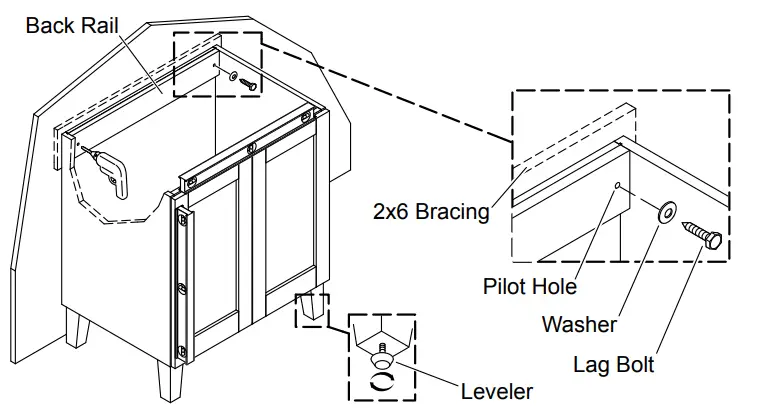 Back Rail

2x6 Bracing

Pilot Hole

Washer

Lag Bolt

Leveler