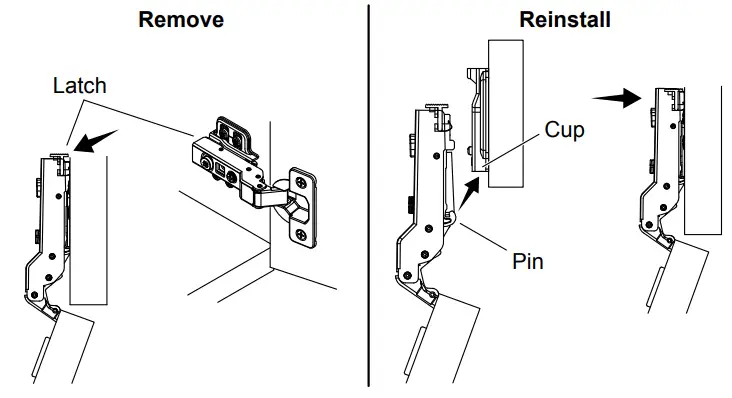 Remove

Latch

Reinstall

Cup

Pin