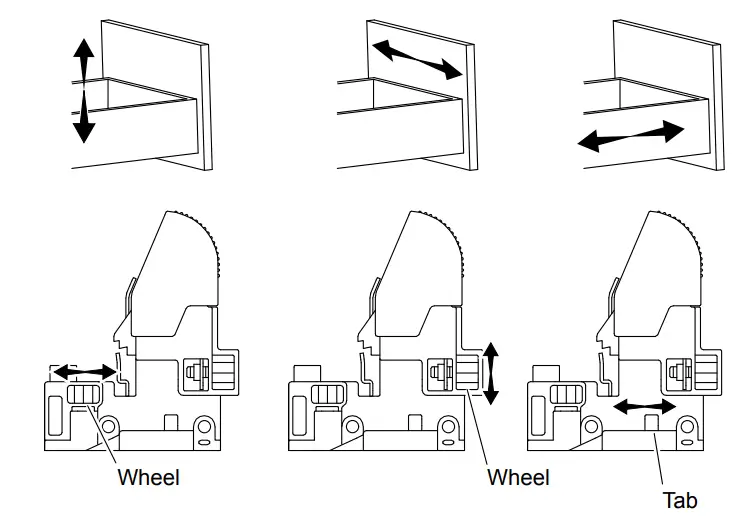 Wheel

Wheel

Tab