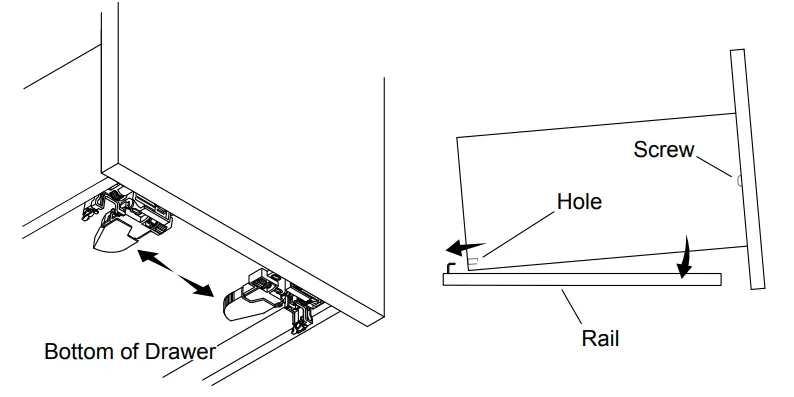 Bottom of Drawer

Screw

Hole

Rail