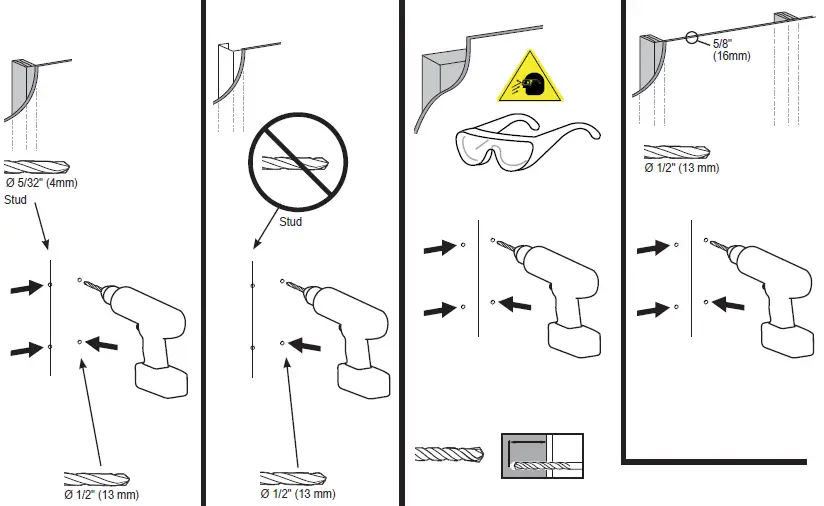 Ø 5/32" (4mm)
Stud

Ø 1/2" (13 mm)

Stud

Ø 1/2" (13 mm)

5/8"
(16mm)

Ø 1/2" (13 mm)