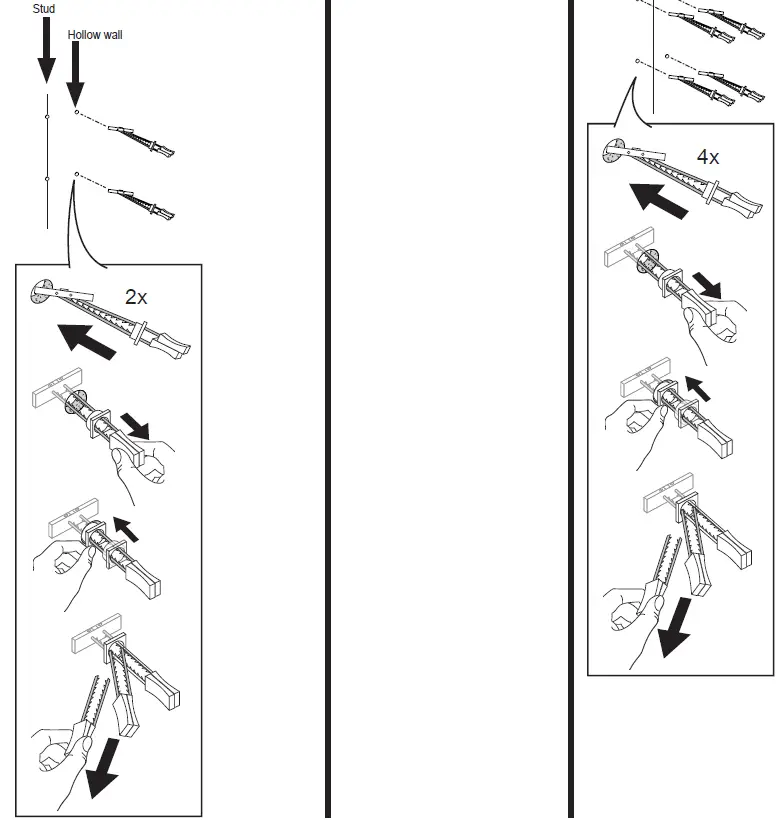 Stud

Hollow wall

2x

4x