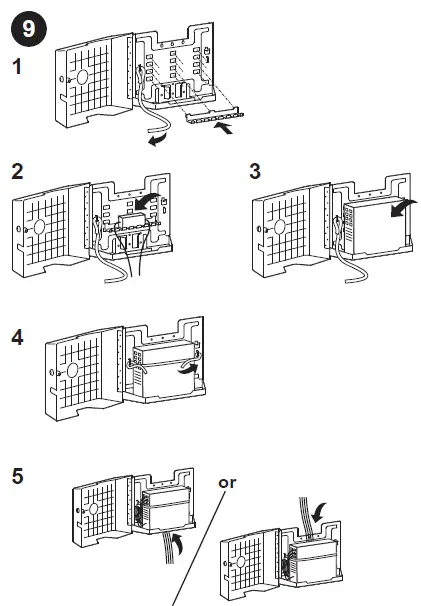 9

1

2

3

4

5

or