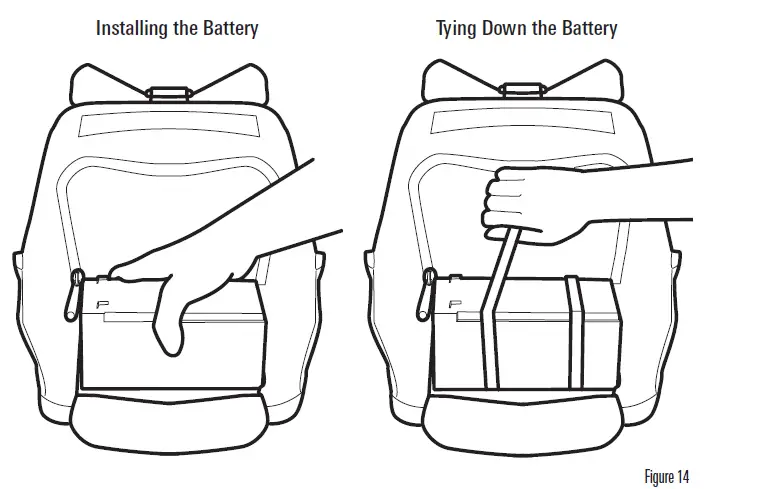 Installing the Battery

Tying Down the Battery

Figure 14