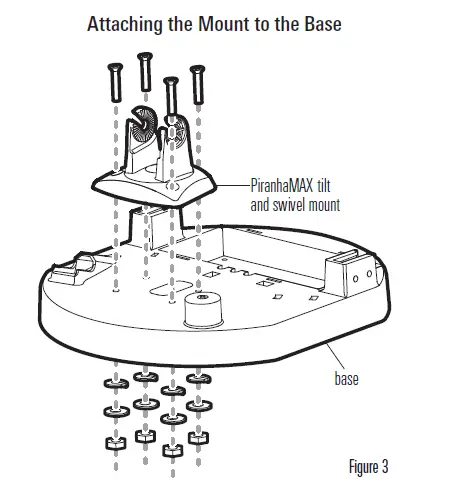 Attaching the Mount to the Base

PiranhaMAX tilt and swivel mount

base

Figure 3