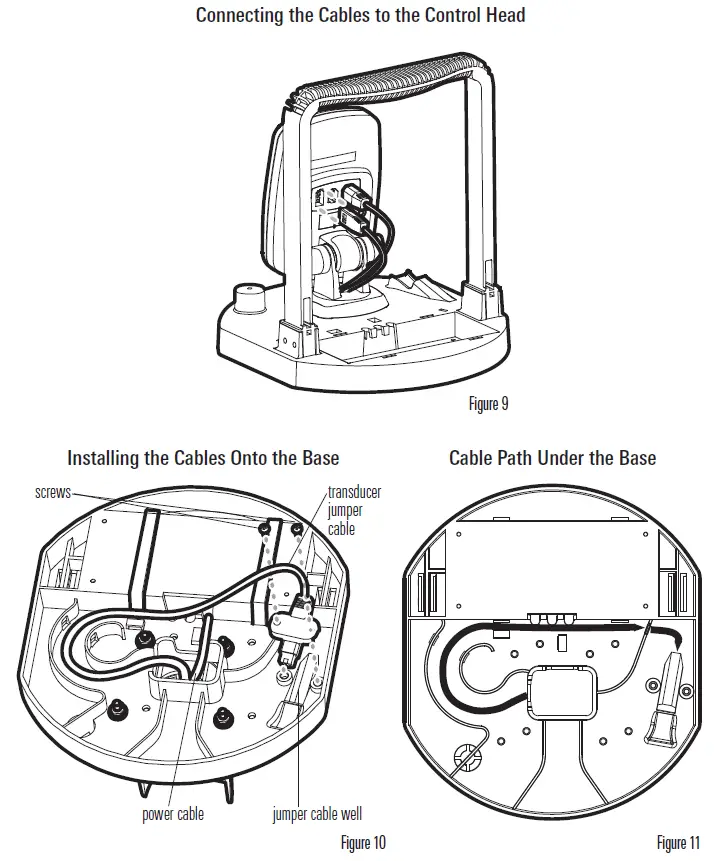 Connecting the Cables to the Control Head

Figure 9

Installing the Cables Onto the Base

screws

transducer jumper cable

power cable

jumper cable well

Figure 10

Cable Path Under the Base

Figure 11