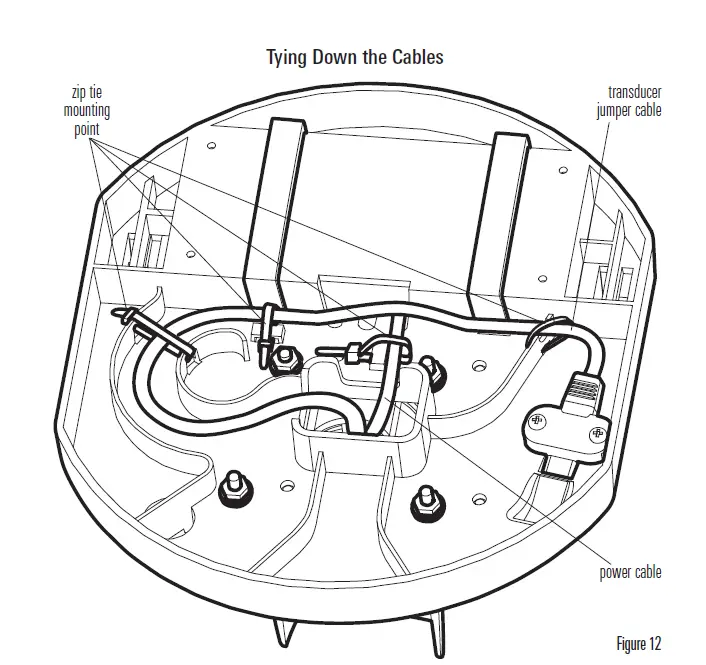 Tying Down the Cables

zip tie mounting point

transducer jumper cable

power cable

Figure 12