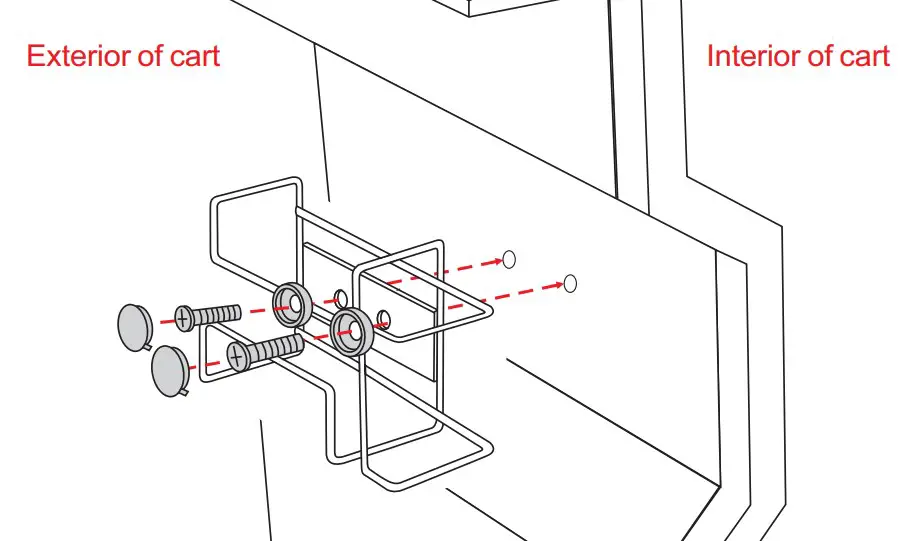 Exterior of cart

Interior of cart