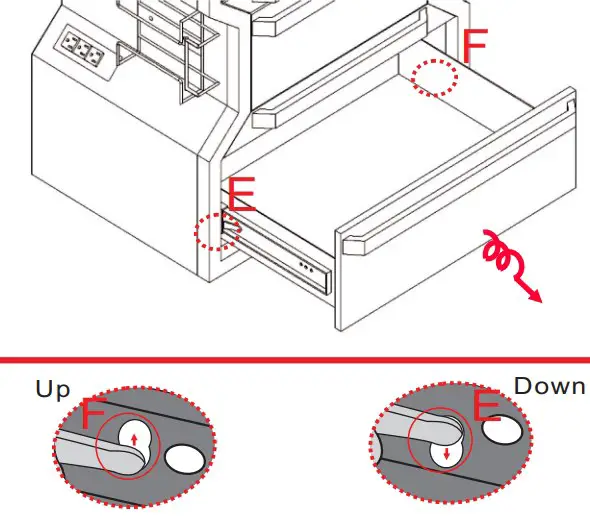 F

E

Up

F

Down

E