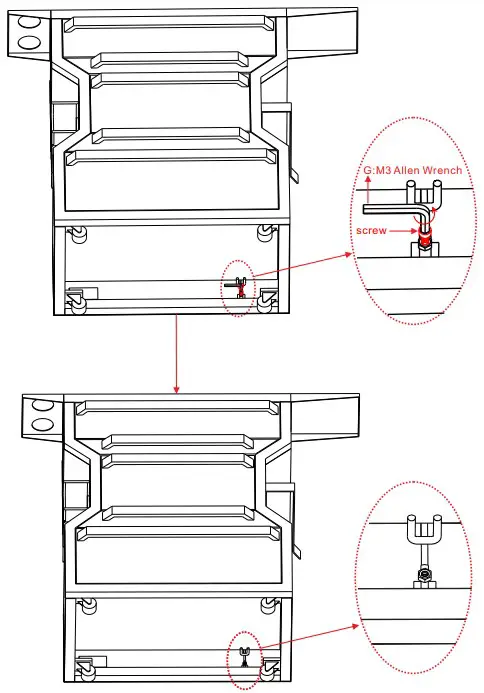 G:M3 Allen Wrench

screw