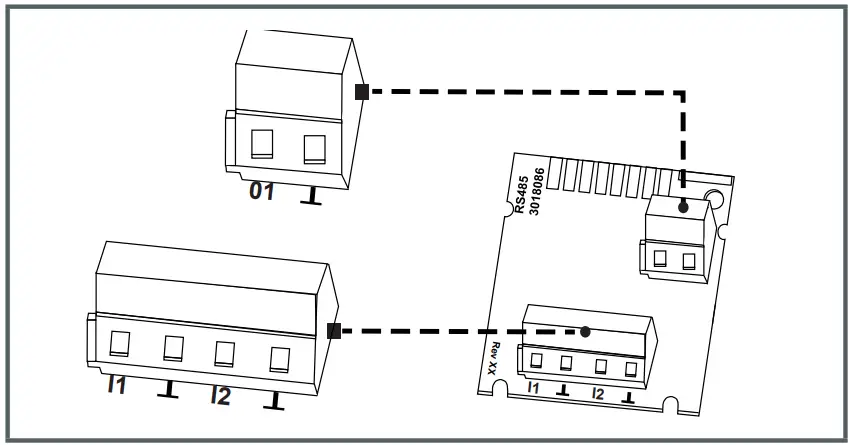 01 ⊥

I1 ⊥ I2 ⊥

RS485
3018086

Rev XX

I1 ⊥ I2 ⊥