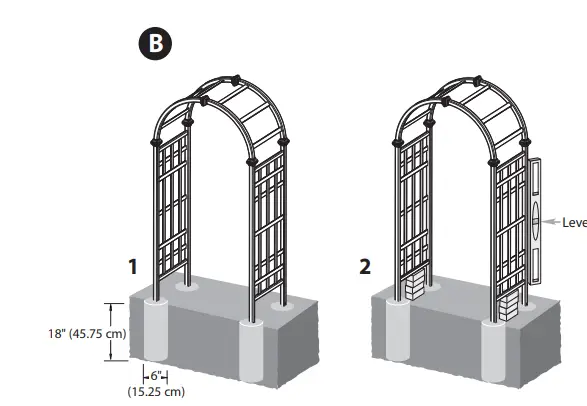 B

1

18" (45.75 cm)

6"
(15.25 cm)

2

Leve