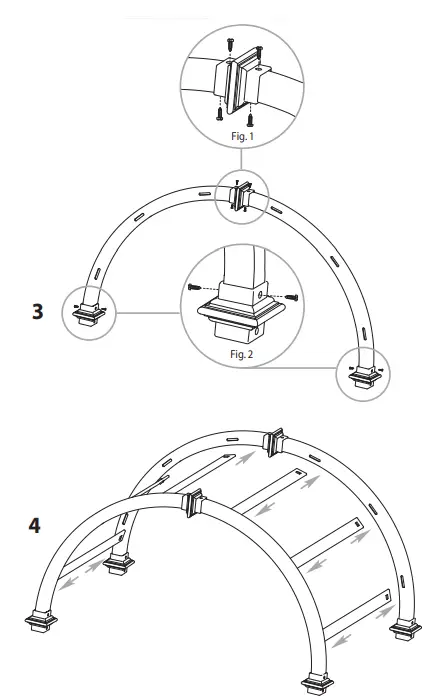 Fig. 1

3

Fig. 2

4