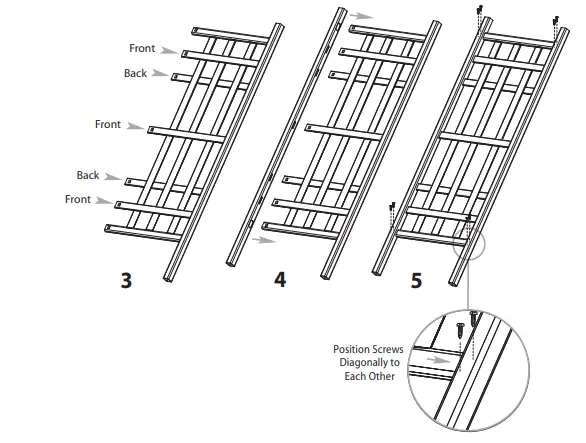 Front
Back
Front
Back
Front
3
4
5
Position Screws Diagonally to Each Other