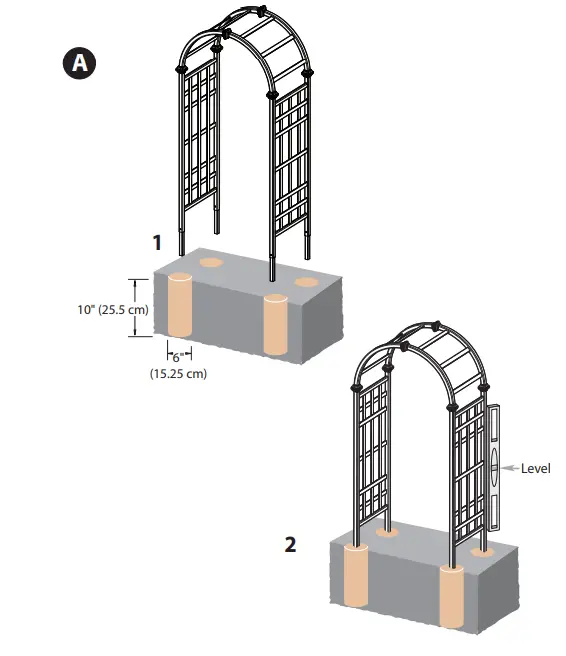 A

1

10" (25.5 cm)

6"
(15.25 cm)

Level

2