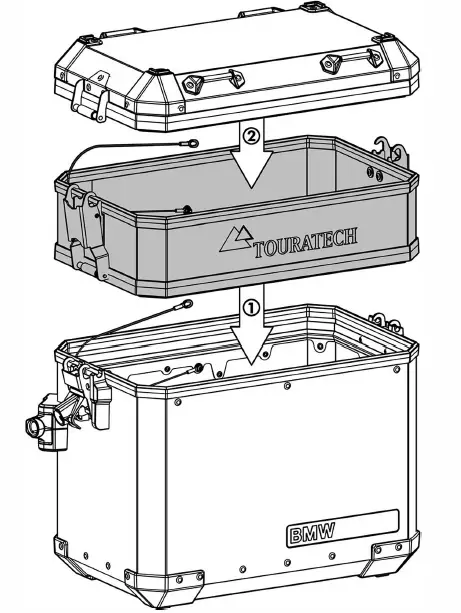 ②
TOURATECH
①
BMW