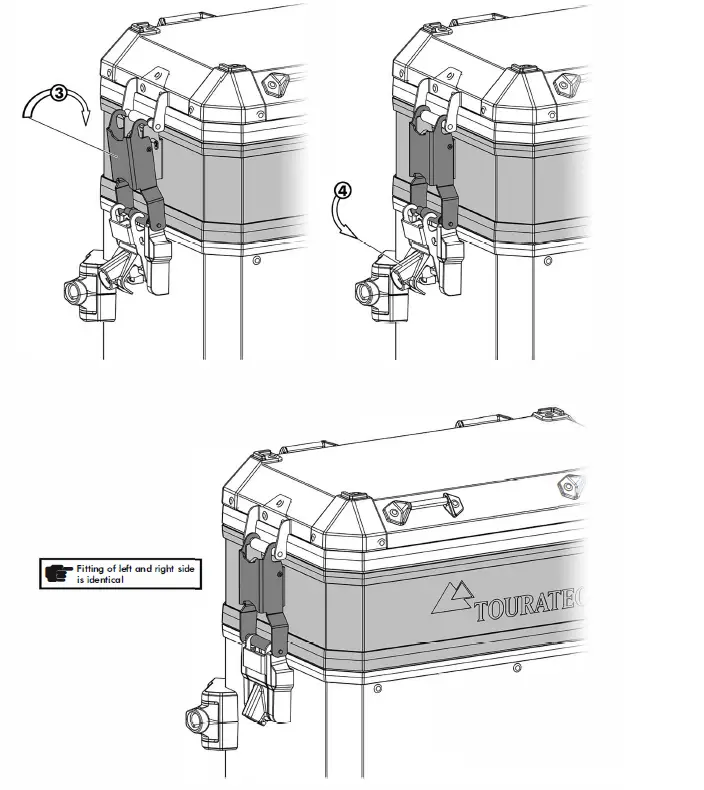 3

4

Fitting of left and right side is identical

TOURATEC