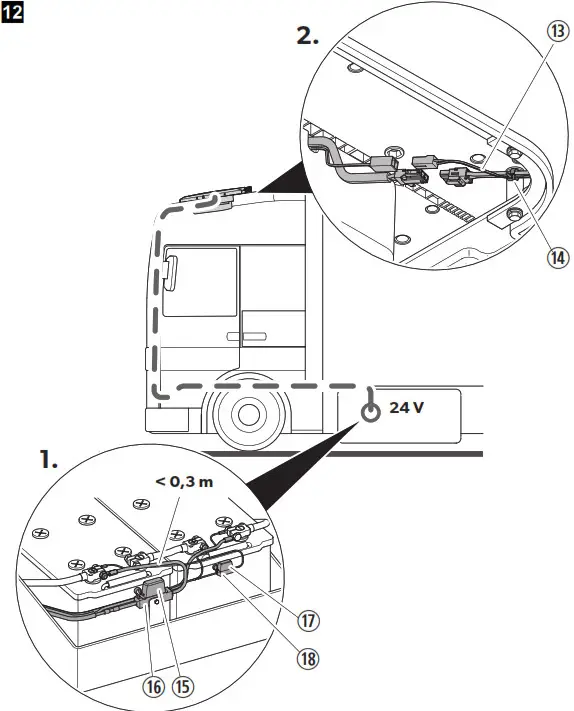 12

2.

⑬

⑭

24 V

1.

< 0,3 m

⑰

⑱

⑯ ⑮