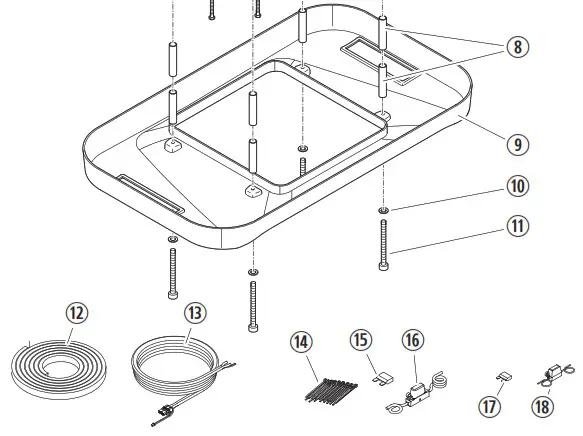 8
9
10
11
12
13
14
15
16
17
18