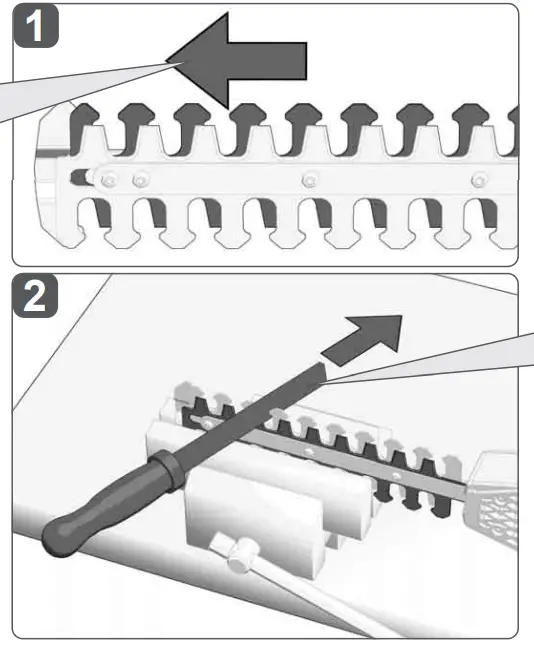 1

2