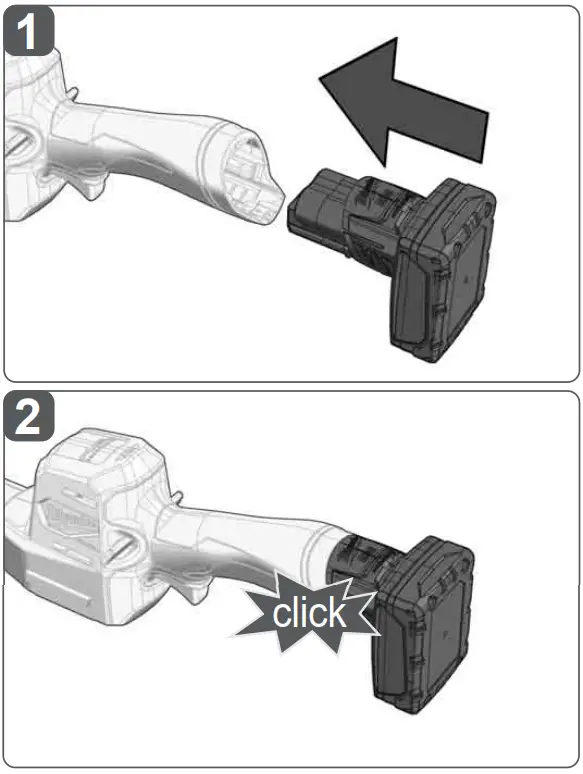 1

2

click