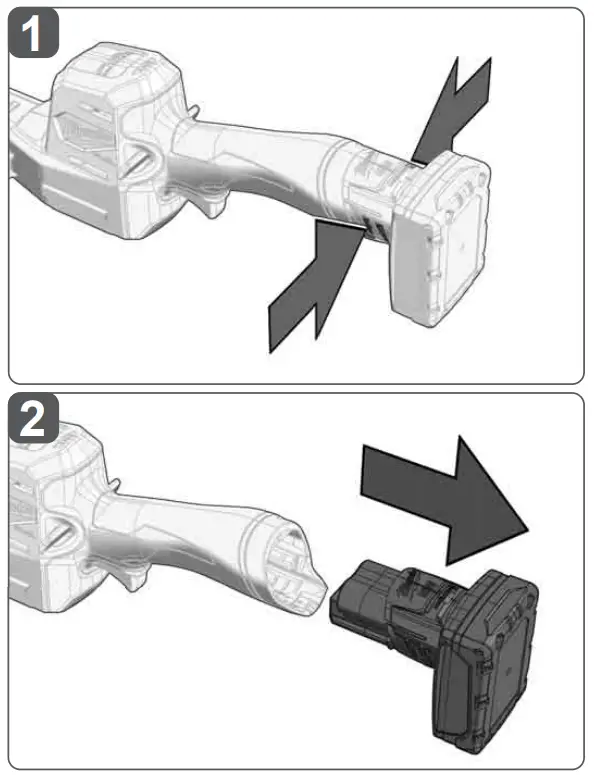 1

2