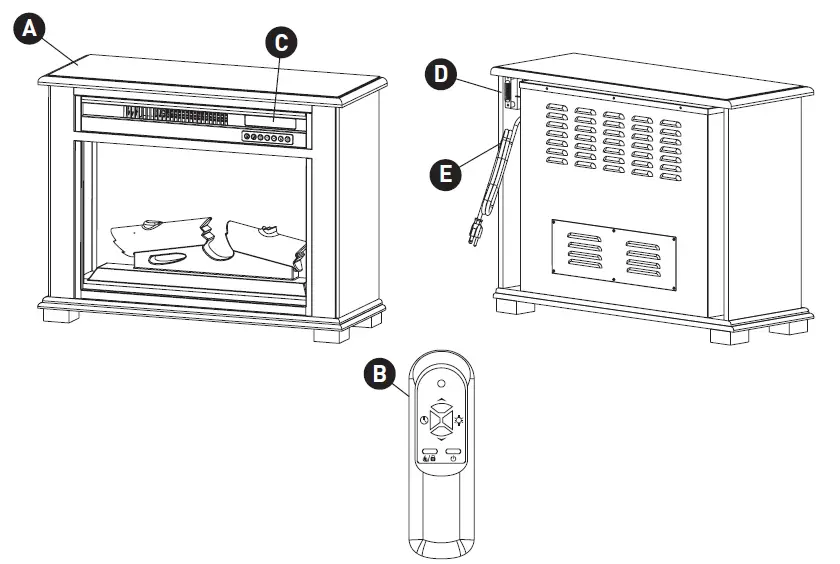 A
C
D
E
B