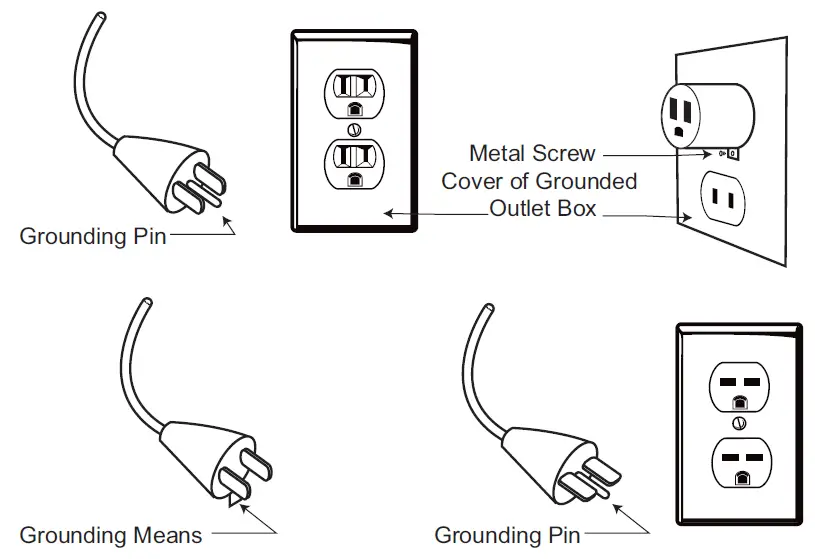 Grounding Pin

Metal Screw

Cover of Grounded Outlet Box

Grounding Means

Grounding Pin