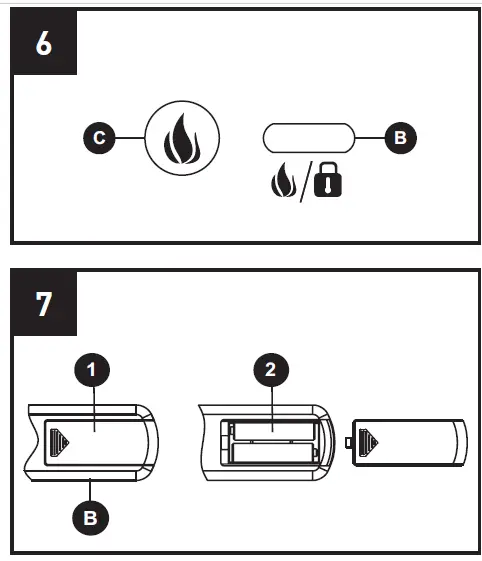 6

C

B

7

1

2

B