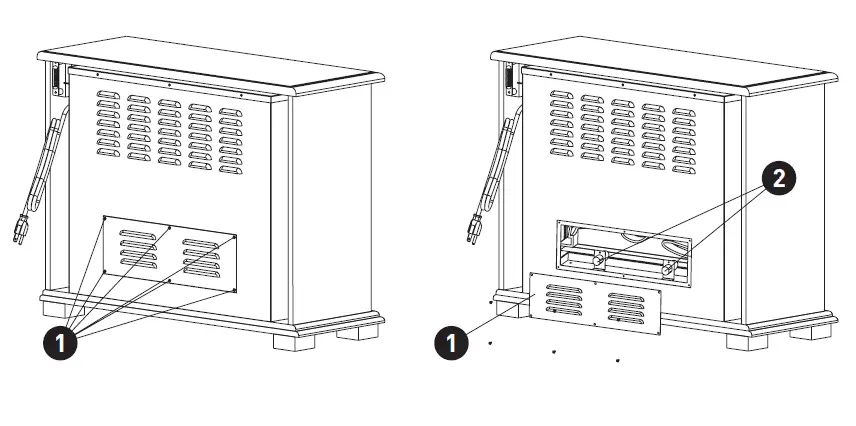 1

2

1