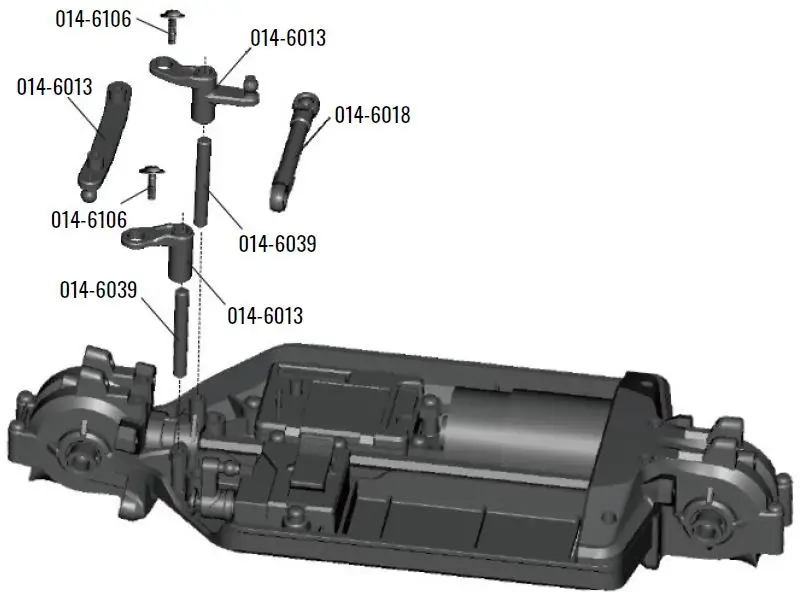 014-6106
014-6013
014-6013
014-6018
014-6106
014-6039
014-6039
014-6013