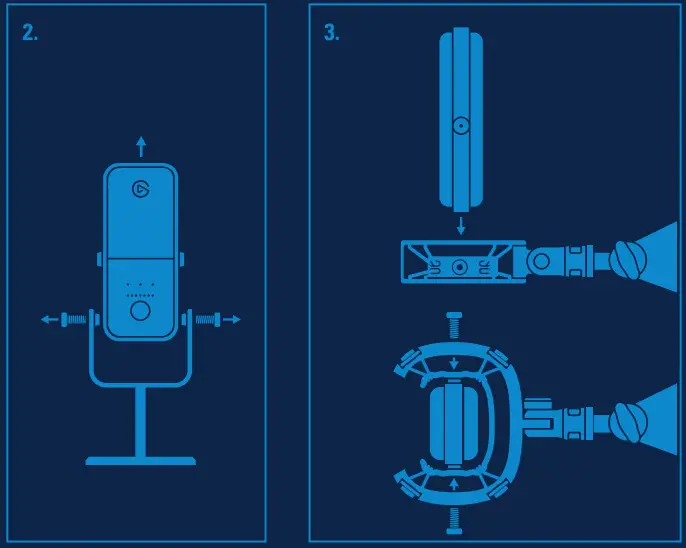 2.

3.