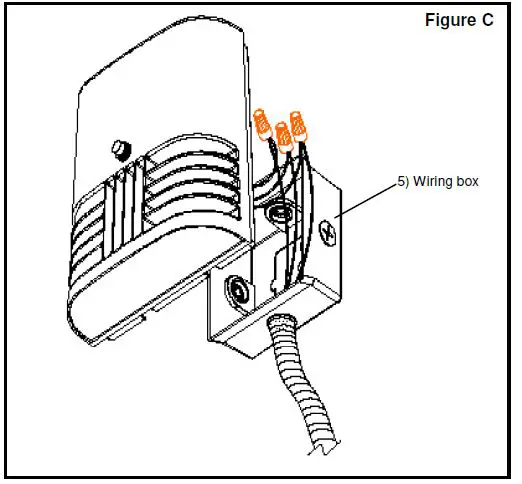 Figure C

5) Wiring box