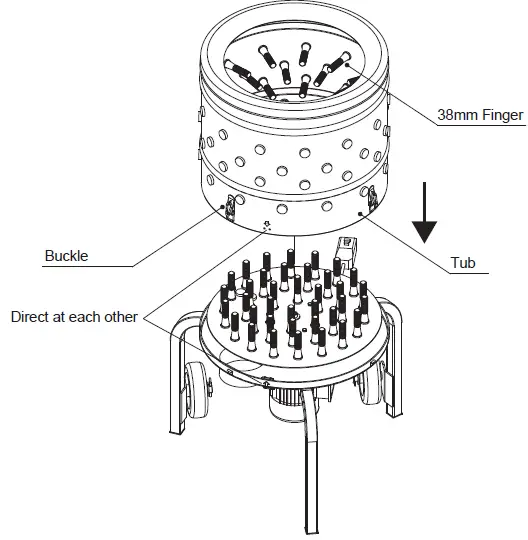 38mm Finger

Buckle

Tub

Direct at each other