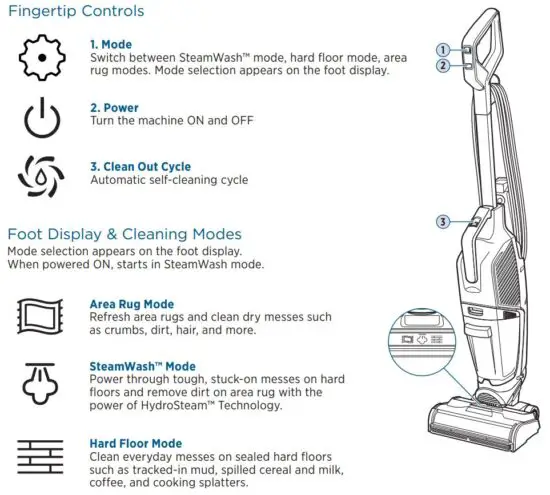 Fingertip Controls

1. Mode
Switch between SteamWash™ mode, hard floor mode, area rug modes. Mode selection appears on the foot display.

2. Power
Turn the machine ON and OFF

3. Clean Out Cycle
Automatic self-cleaning cycle

Foot Display & Cleaning Modes
Mode selection appears on the foot display.
When powered ON, starts in SteamWash mode.

Area Rug Mode
Refresh area rugs and clean dry messes such as crumbs, dirt, hair, and more.

SteamWash™ Mode
Power through tough, stuck-on messes on hard floors and remove dirt on area rug with the power of HydroSteam™ Technology.

Hard Floor Mode
Clean everyday messes on sealed hard floors such as tracked-in mud, spilled cereal and milk, coffee, and cooking splatters.

1
2
3