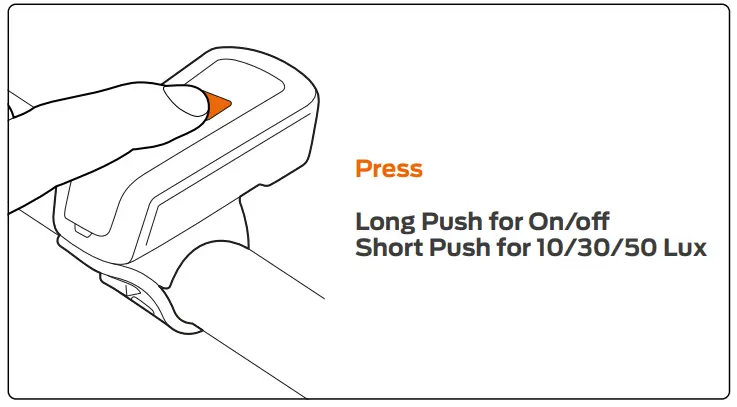 Press

Long Push for On/off
Short Push for 10/30/50 Lux