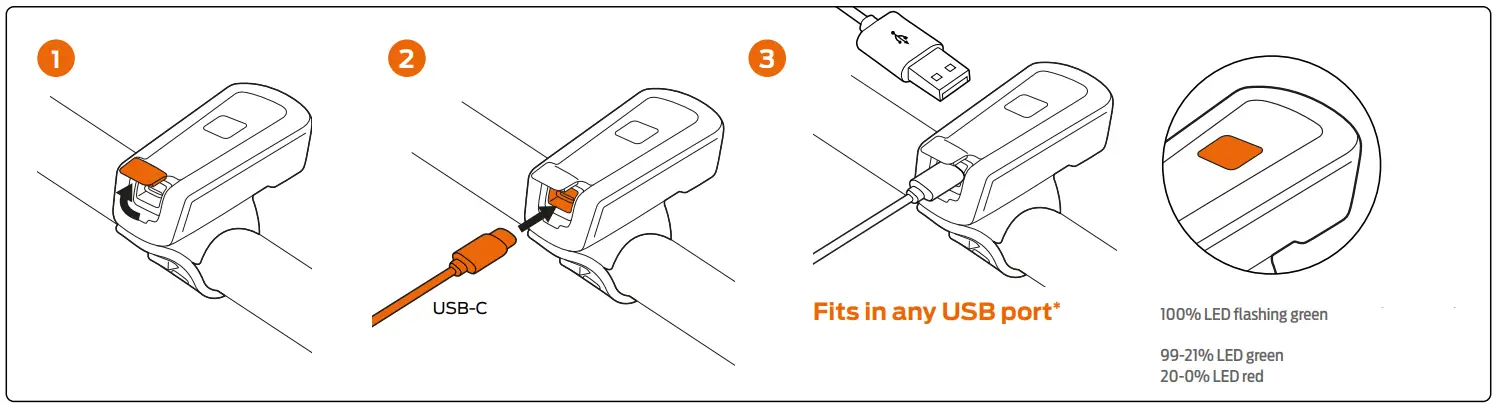 1

2

USB-C

3

Fits in any USB port*

100% LED flashing green

99-21% LED green
20-0% LED red