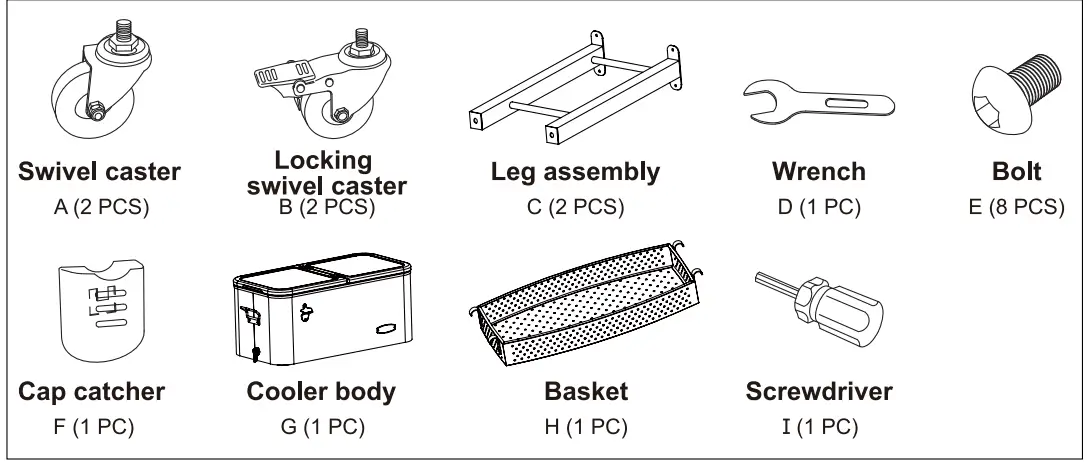 Swivel caster
A (2 PCS)

Locking swivel caster
B (2 PCS)

Leg assembly
C (2 PCS)

Wrench
D (1 PC)

Bolt
E (8 PCS)

Cap catcher
F (1 PC)

Cooler body
G (1 PC)

Basket
H (1 PC)

Screwdriver
I (1 PC)