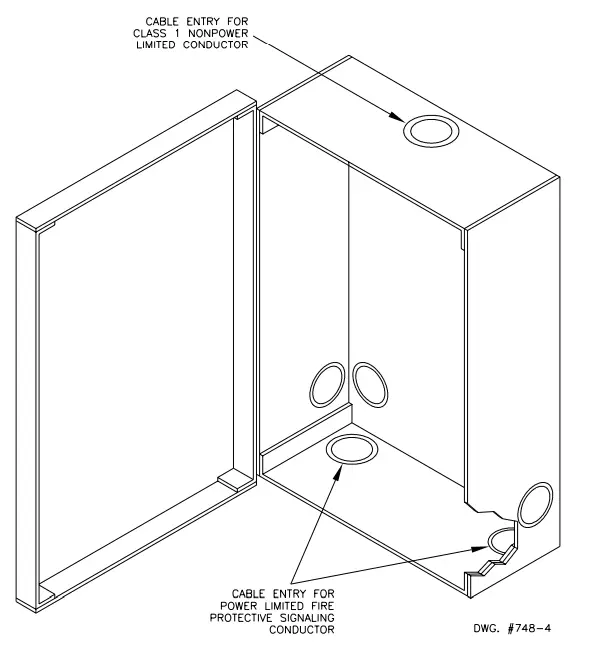 CABLE ENTRY FOR CLASS 1 NONPOWER LIMITED CONDUCTOR

CABLE ENTRY FOR POWER LIMITED FIRE PROTECTIVE SIGNALING CONDUCTOR

DWG. #748-4